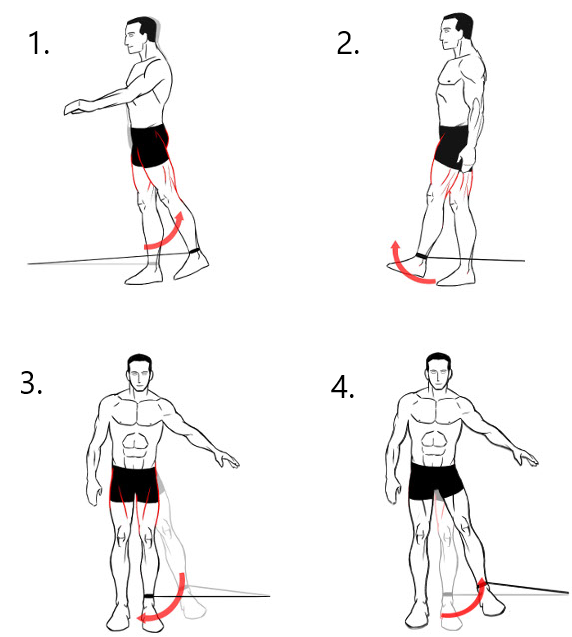 1.

2.

3.

4.